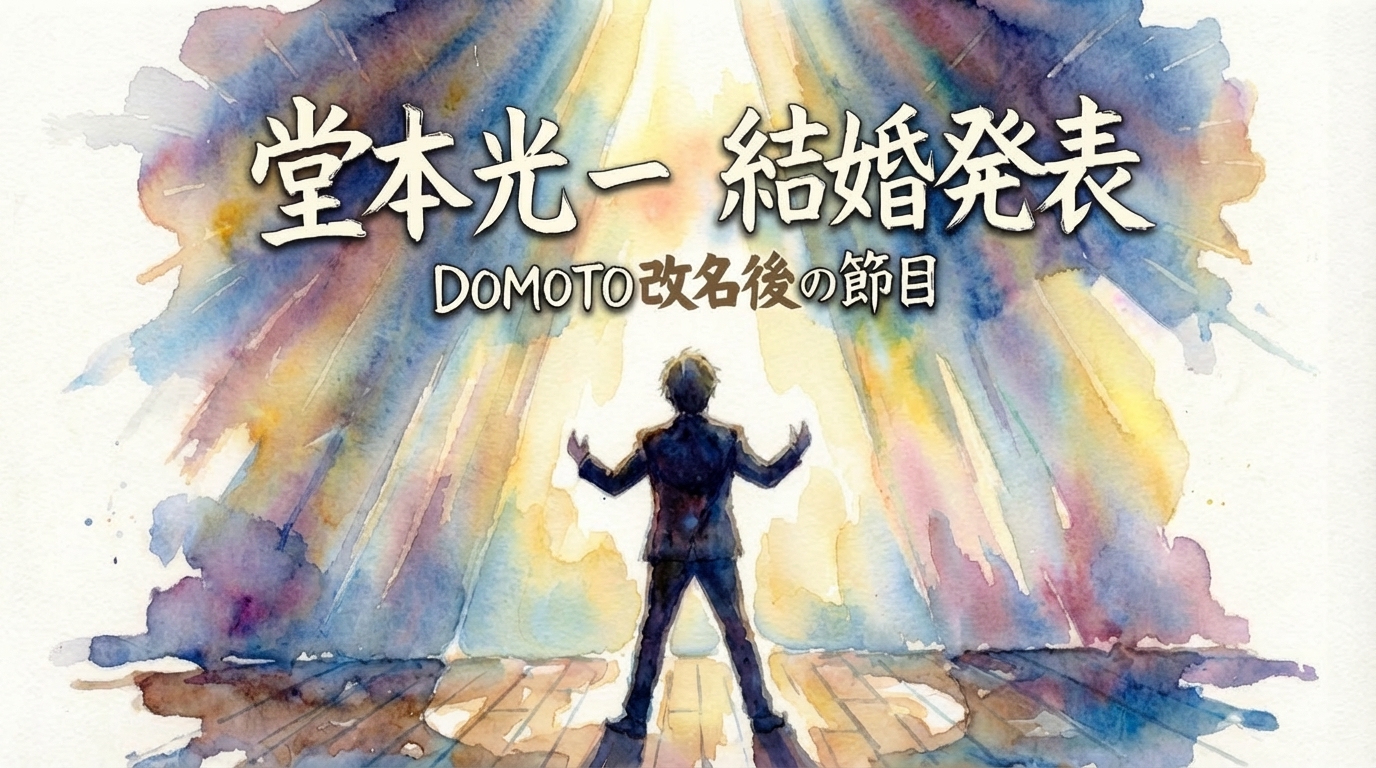 堂本光一 結婚発表
DOMOTO改名後の節目