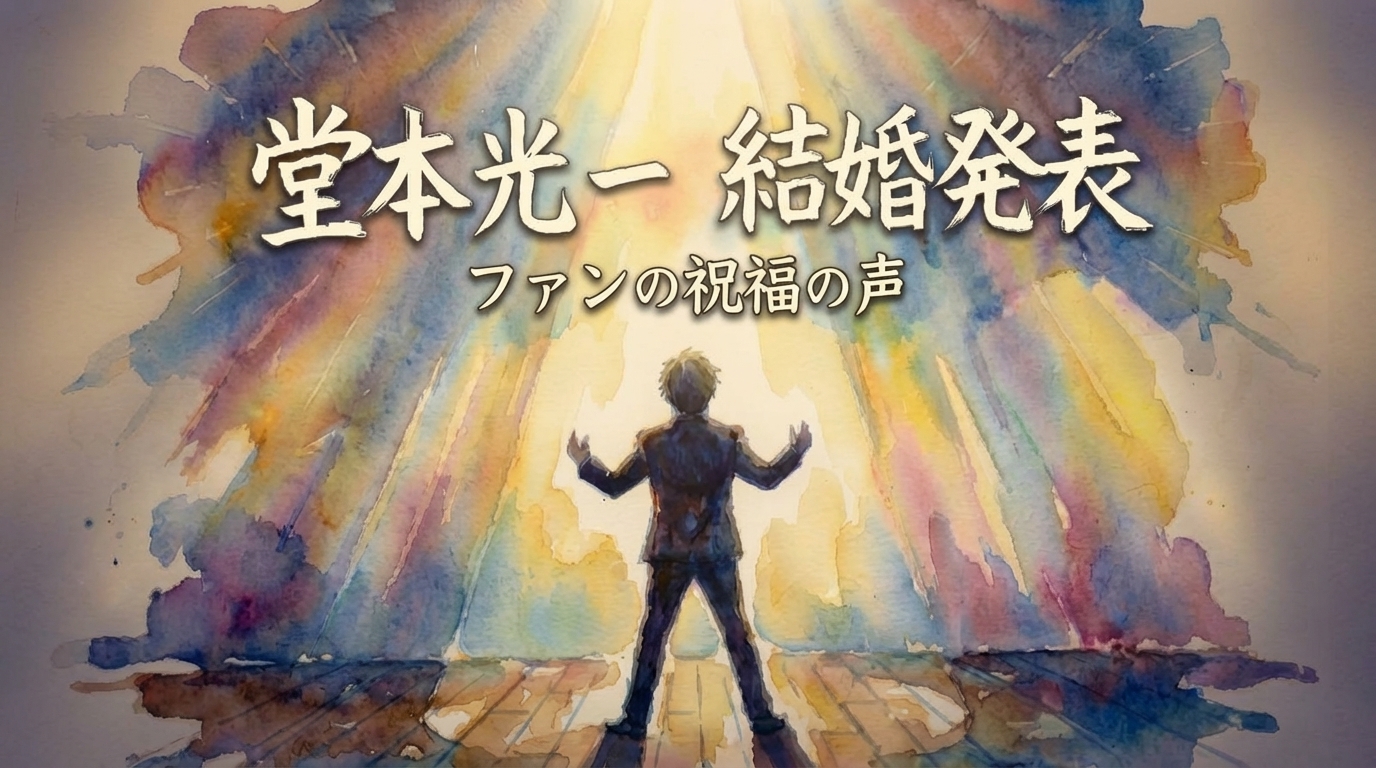 堂本光一 結婚発表
ファンの祝福の声