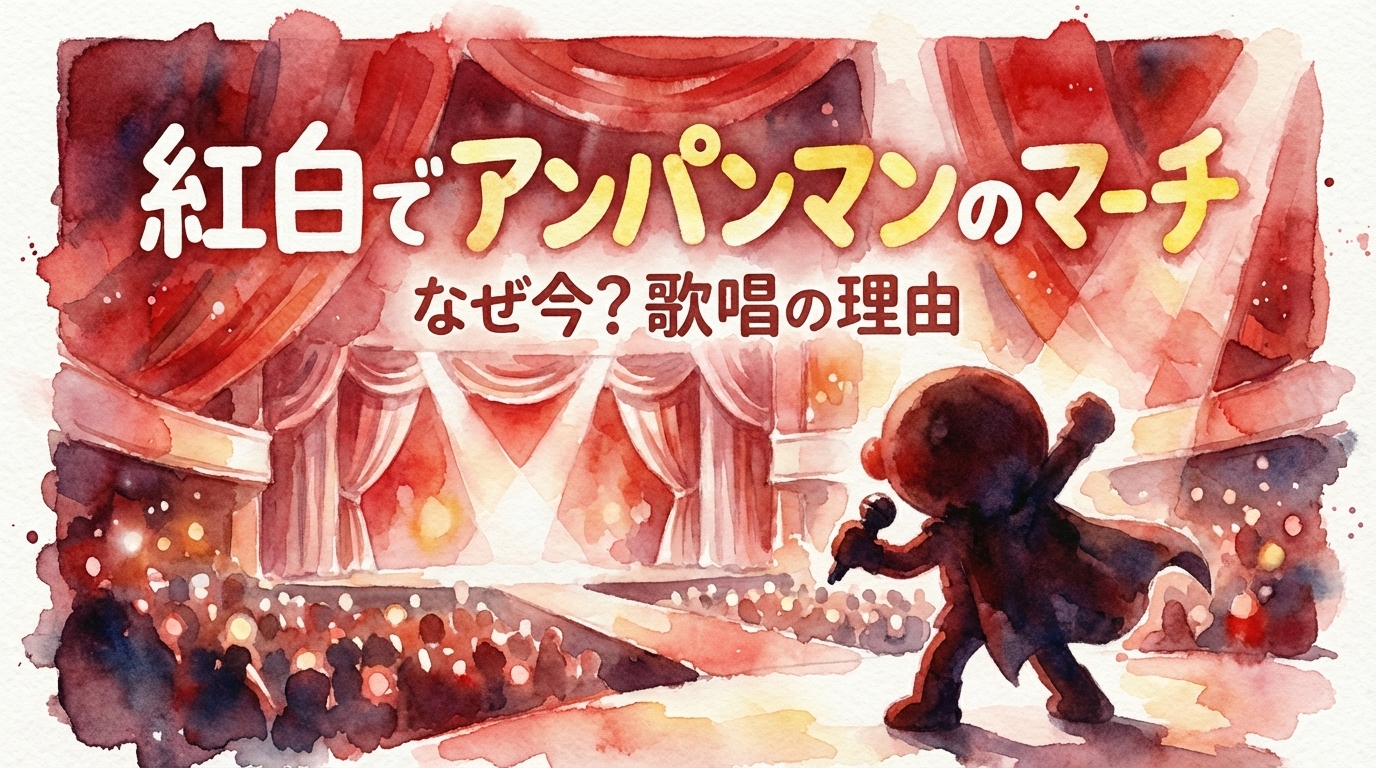 紅白でアンパンマンのマーチ

なぜ今？歌唱の理由