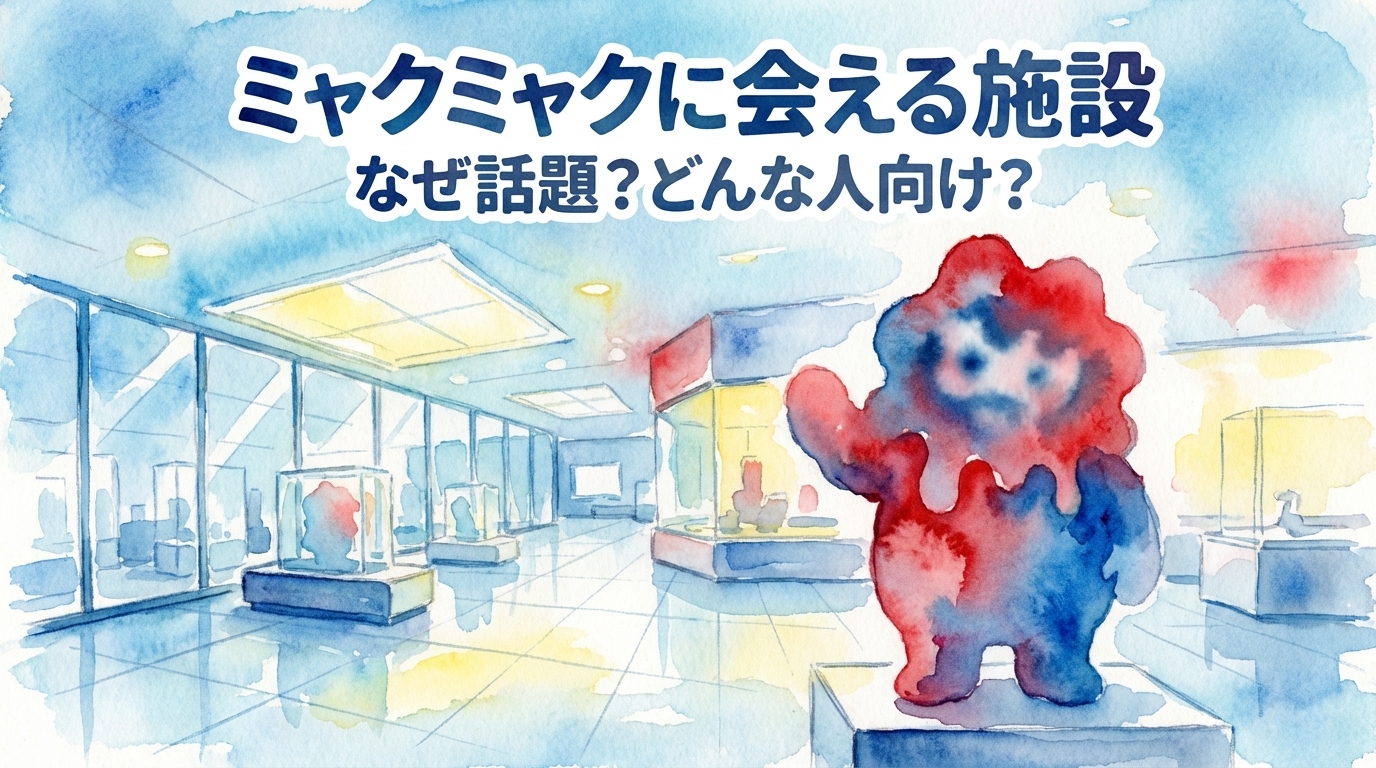 ミャクミャクに会える施設
なぜ話題？どんな人向け？