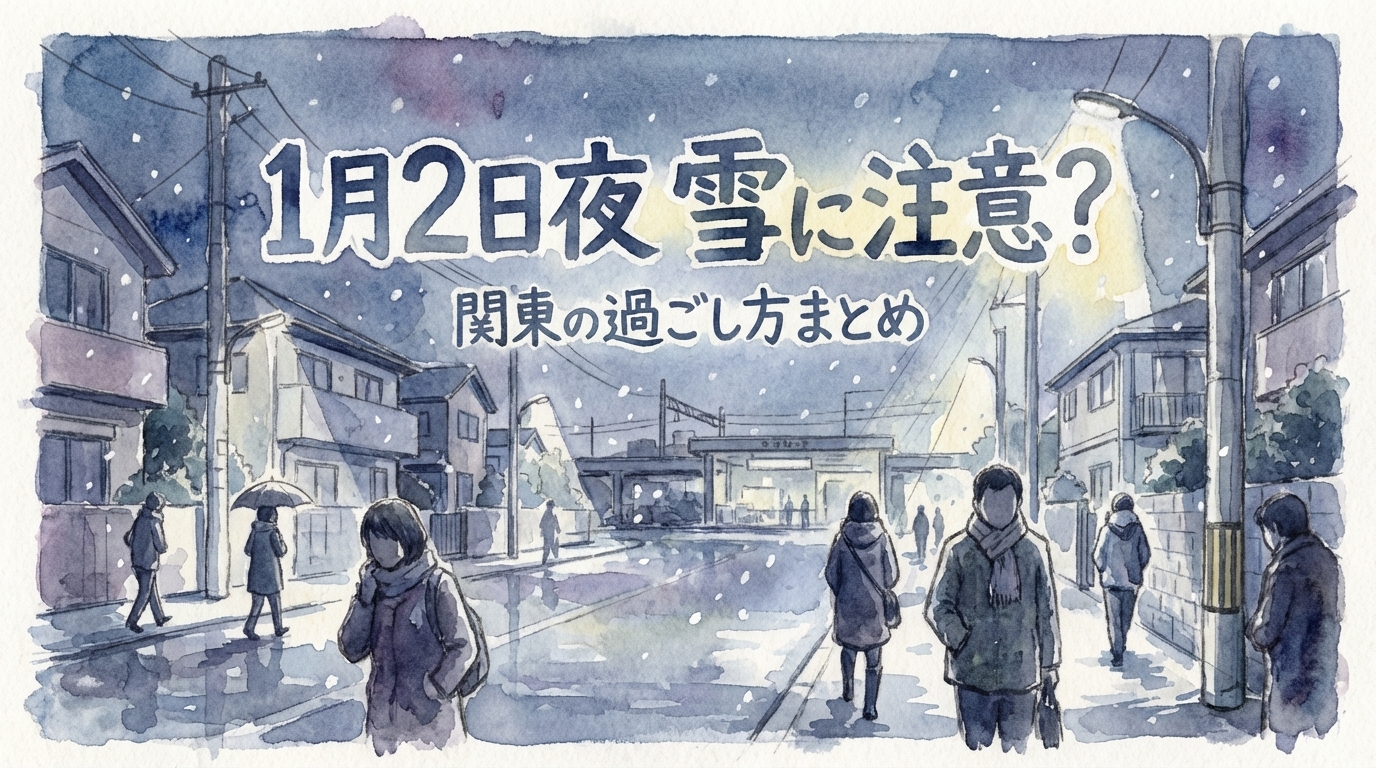 1月2日夜 雪に注意？
関東の過ごし方まとめ