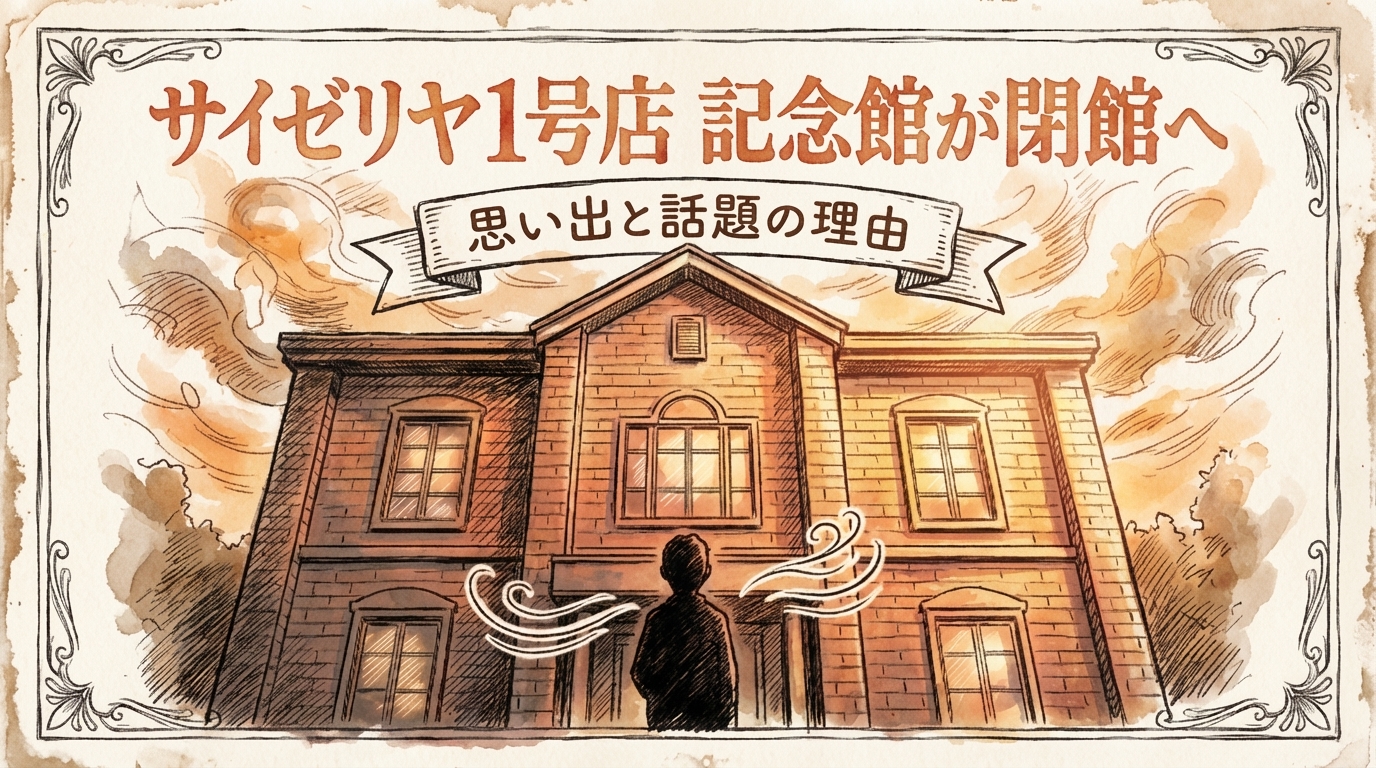 サイゼリヤ1号店 記念館が閉館へ

思い出と話題の理由